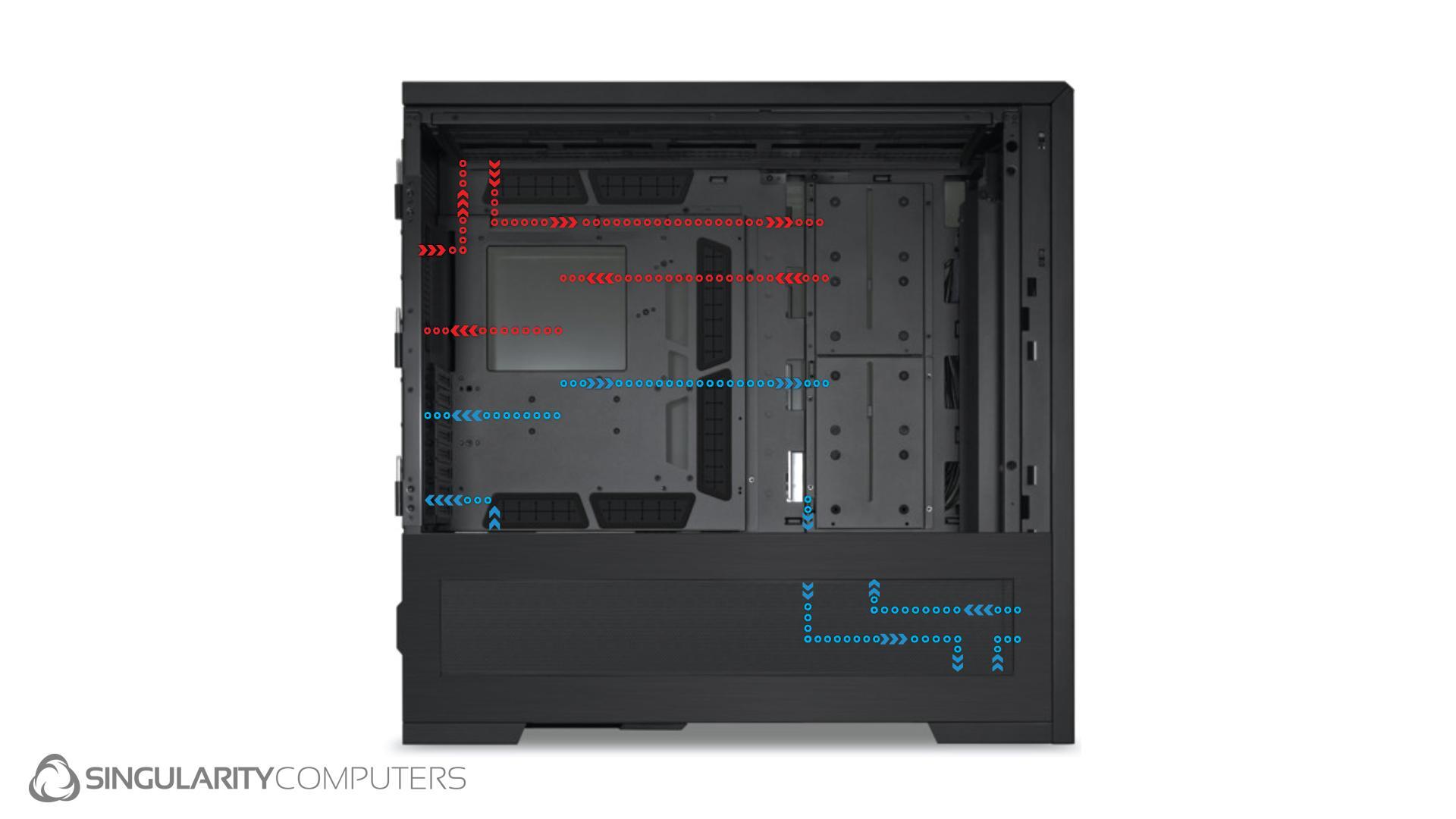 SINGULARITYCOMPUTERS